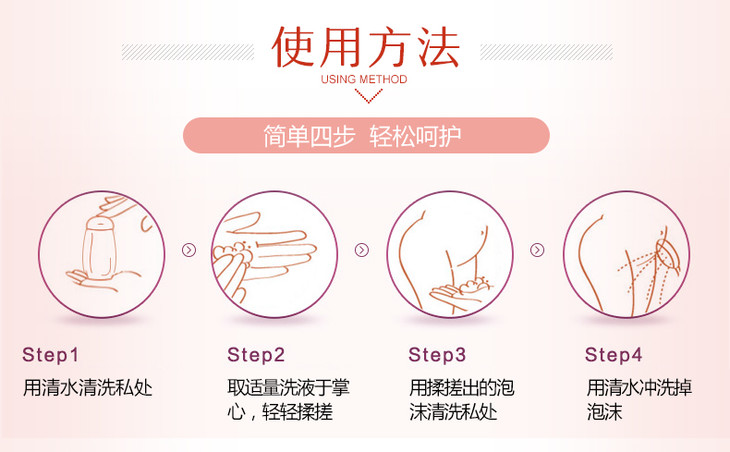 使用方法
USING METHOD

简单四步 轻松呵护

Step1
用清水清洗私处

Step2
取适量洗液于掌心，轻轻揉搓

Step3
用揉搓出的泡沫清洗私处

Step4
用清水冲洗掉泡沫