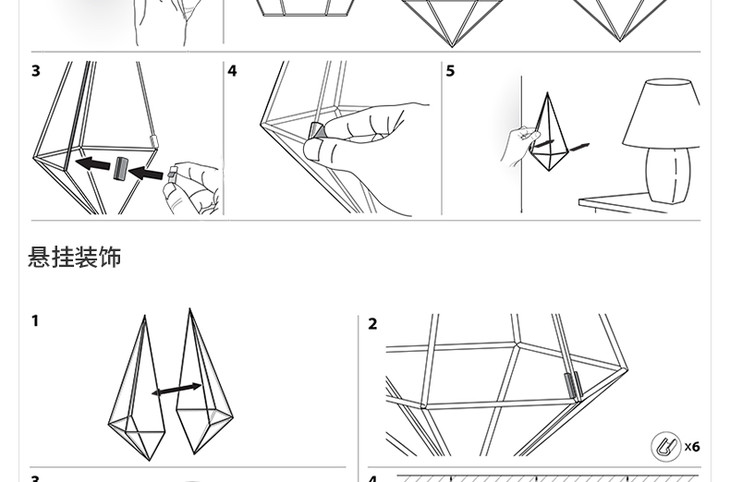 3

4

5

悬挂装饰

1

2

x6

3

4