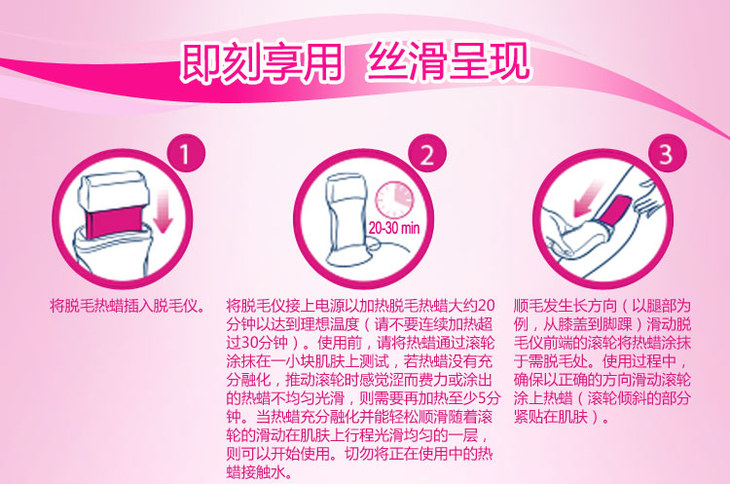 即刻享用 丝滑呈现

1

将脱毛热蜡插入脱毛仪。

2

20-30 min

将脱毛仪接上电源以加热脱毛热蜡大约20分钟以达到理想温度（请不要连续加热超过30分钟）。使用前，请将热蜡通过滚轮涂抹在一小块肌肤上测试，若热蜡没有充分融化，推动滚轮时感觉涩而费力或涂出的热蜡不均匀光滑，则需要再加热至少5分钟。当热蜡充分融化并能轻松顺滑随着滚轮的滑动在肌肤上行程光滑均匀的一层，则可以开始使用。切勿将正在使用中的热蜡接触水。

3

顺毛发生长方向（以腿部为例，从膝盖到脚踝）滑动脱毛仪前端的滚轮将热蜡涂抹于需脱毛处。使用过程中，确保以正确的方向滑动滚轮涂上热蜡（滚轮倾斜的部分紧贴在肌肤）。