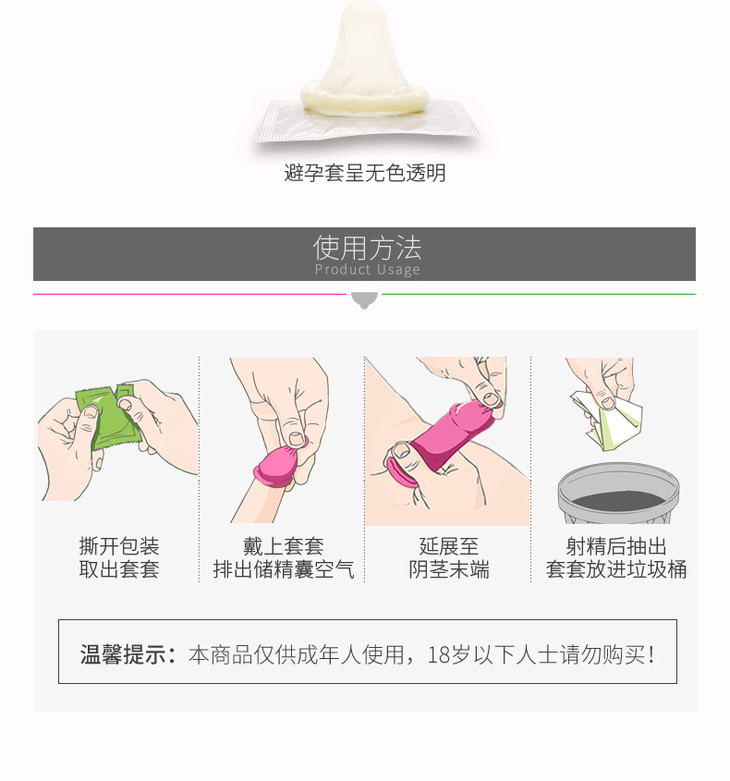 避孕套呈无色透明

使用方法
Product Usage

撕开包装
取出套套

戴上套套
排出储精囊空气

延展至
阴茎末端

射精后抽出
套套放进垃圾桶

温馨提示：本商品仅供成年人使用，18岁以下人士请勿购买！