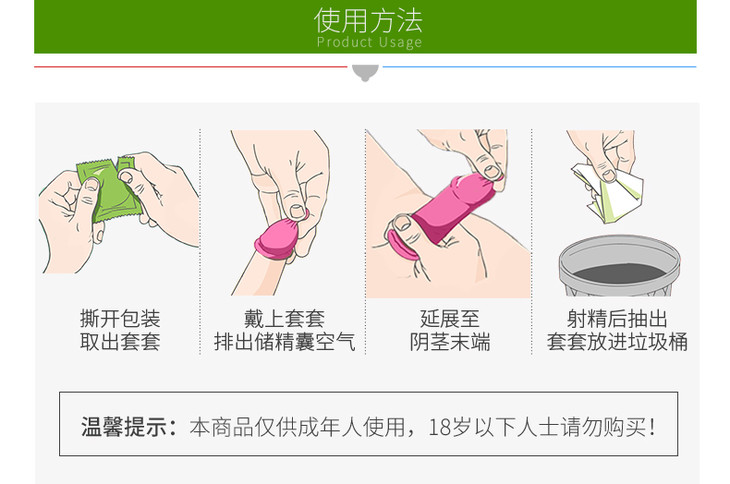 使用方法
Product Usage

撕开包装
取出套套

戴上套套
排出储精囊空气

延展至
阴茎末端

射精后抽出
套套放进垃圾桶

温馨提示：本商品仅供成年人使用，18岁以下人士请勿购买！