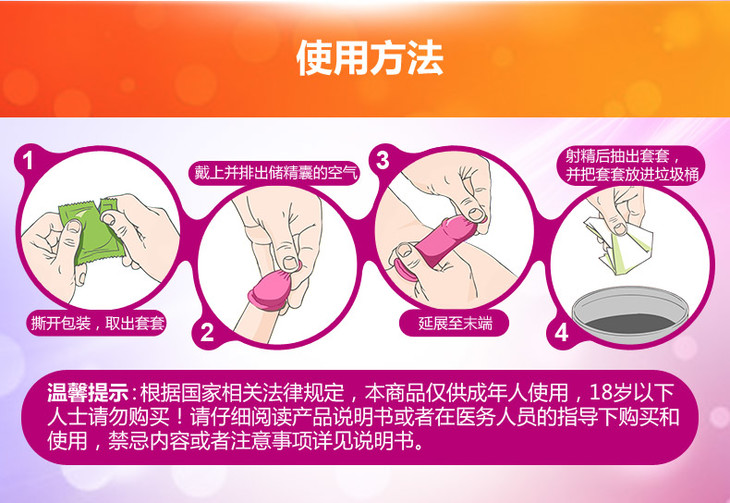 使用方法

1
撕开包装，取出套套

戴上并排出储精囊的空气
2

3
延展至末端

射精后抽出套套，并把套套放进垃圾桶
4

温馨提示：根据国家相关法律规定，本商品仅供成年人使用，18岁以下人士请勿购买！请仔细阅读产品说明书或者在医务人员的指导下购买和使用，禁忌内容或者注意事项详见说明书。