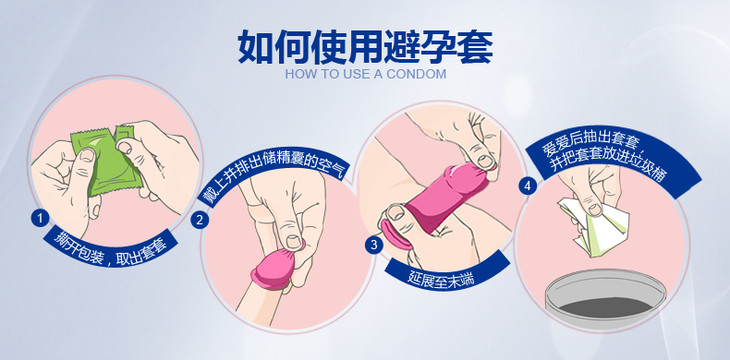 如何使用避孕套
HOW TO USE A CONDOM

1
撕开包装，取出套套

2
戴上并排出储精囊的空气

3
延展至末端

4
爱爱后抽出套套，并把套套放进垃圾桶