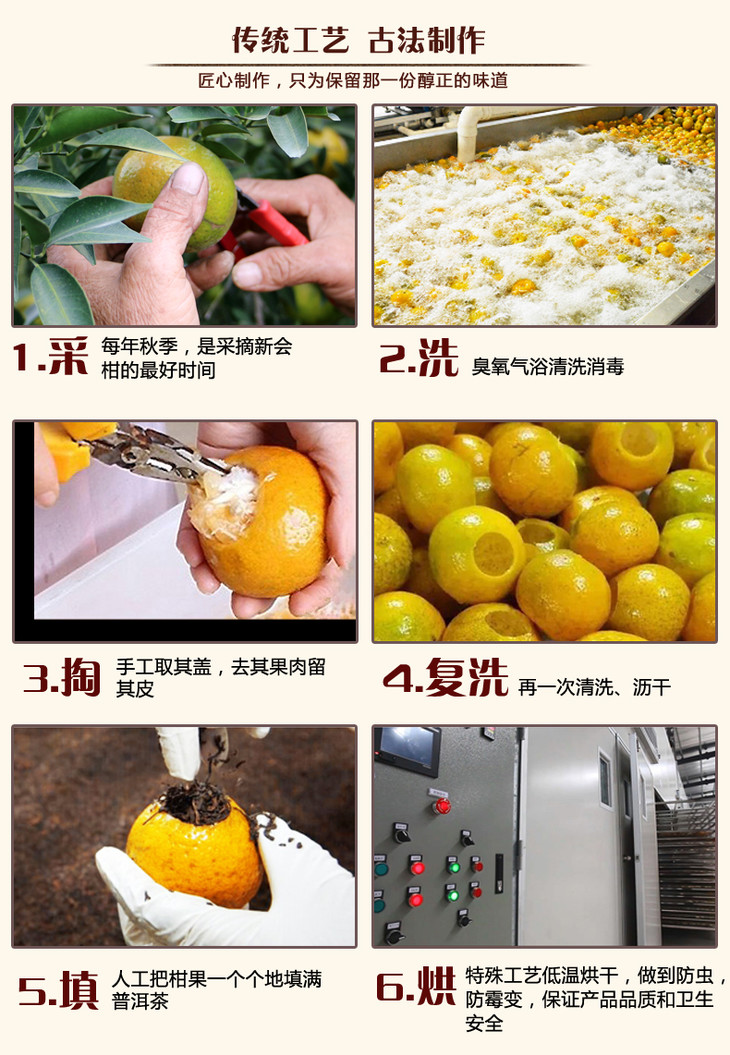 传统工艺 古法制作

匠心制作，只为保留那一份醇正的味道

1.采 每年秋季，是采摘新会柑的最好时间

2.洗 臭氧气浴清洗消毒

3.掏 手工取其盖，去其果肉留其皮

4.复洗 再一次清洗、沥干

5.填 人工把柑果一个个地填满普洱茶

6.烘 特殊工艺低温烘干，做到防虫，防霉变，保证产品品质和卫生安全