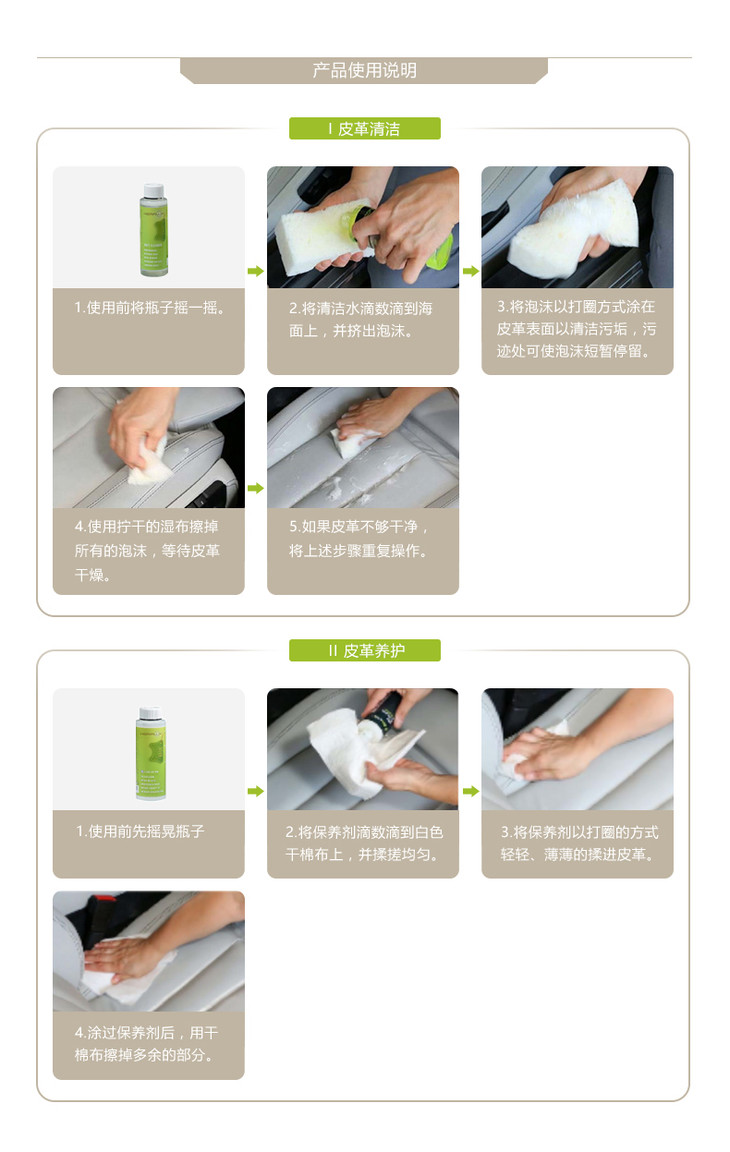 产品使用说明

I 皮革清洁

1.使用前将瓶子摇一摇。

2.将清洁水滴数滴到海面上，并挤出泡沫。

3.将泡沫以打圈方式涂在皮革表面以清洁污垢，污迹处可使泡沫短暂停留。

4.使用拧干的湿布擦掉所有的泡沫，等待皮革干燥。

5.如果皮革不够干净，将上述步骤重复操作。

II 皮革养护

1.使用前先摇晃瓶子

2.将保养剂滴数滴到白色干棉布上，并揉搓均匀。

3.将保养剂以打圈的方式轻轻、薄薄的揉进皮革。

4.涂过保养剂后，用干棉布擦掉多余的部分。