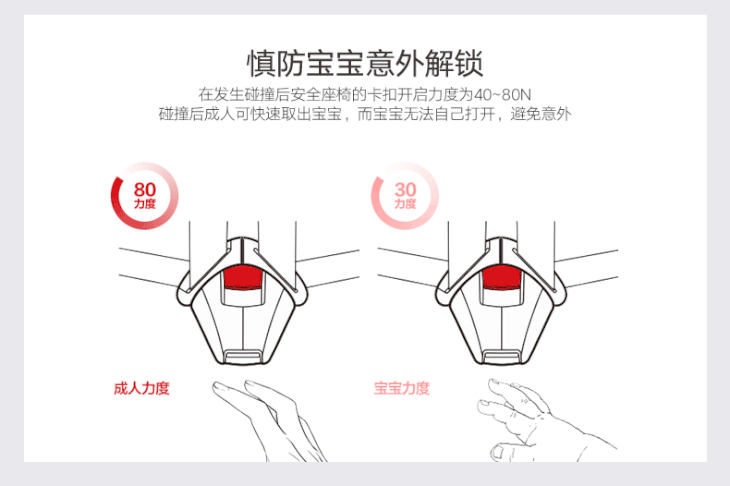 慎防宝宝意外解锁

在发生碰撞后安全座椅的卡扣开启力度为40~80N
碰撞后成人可快速取出宝宝，而宝宝无法自己打开，避免意外

80
力度

30
力度

成人力度

宝宝力度