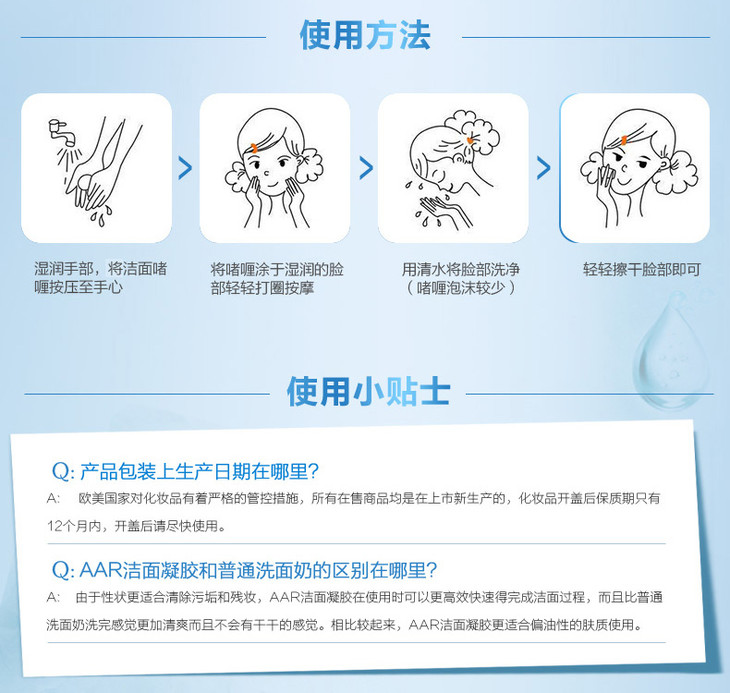 使用方法

湿润手部，将洁面啫喱按压至手心

将啫喱涂于湿润的脸部轻轻打圈按摩

用清水将脸部洗净（啫喱泡沫较少）

轻轻擦干脸部即可

使用小贴士

Q: 产品包装上生产日期在哪里?
A: 欧美国家对化妆品有着严格的管控措施，所有在售商品均是在上市新生产的，化妆品开盖后保质期只有12个月内，开盖后请尽快使用。

Q: AAR洁面凝胶和普通洗面奶的区别在哪里?
A: 由于性状更适合清除污垢和残妆，AAR洁面凝胶在使用时可以更高效快速得完成洁面过程，而且比普通洗面奶洗完感觉更加清爽而且不会有干干的感觉。相比较起来，AAR洁面凝胶更适合偏油性的肤质使用。