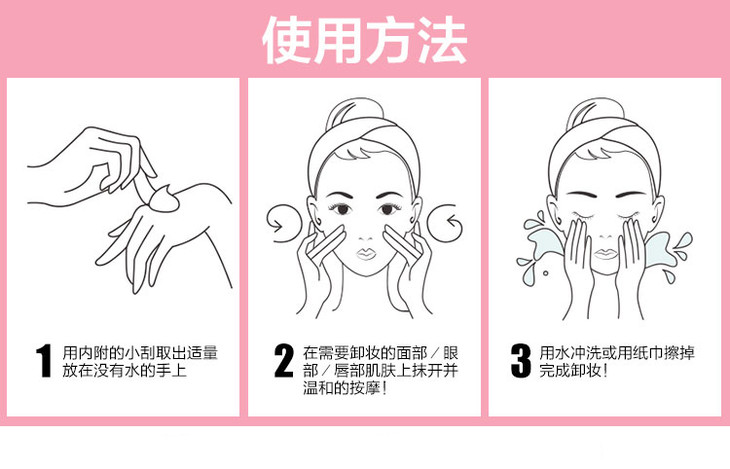 使用方法

1 用内附的小刮取出适量放在没有水的手上

2 在需要卸妆的面部／眼部／唇部肌肤上抹开并温和的按摩！

3 用水冲洗或用纸巾擦掉完成卸妆！