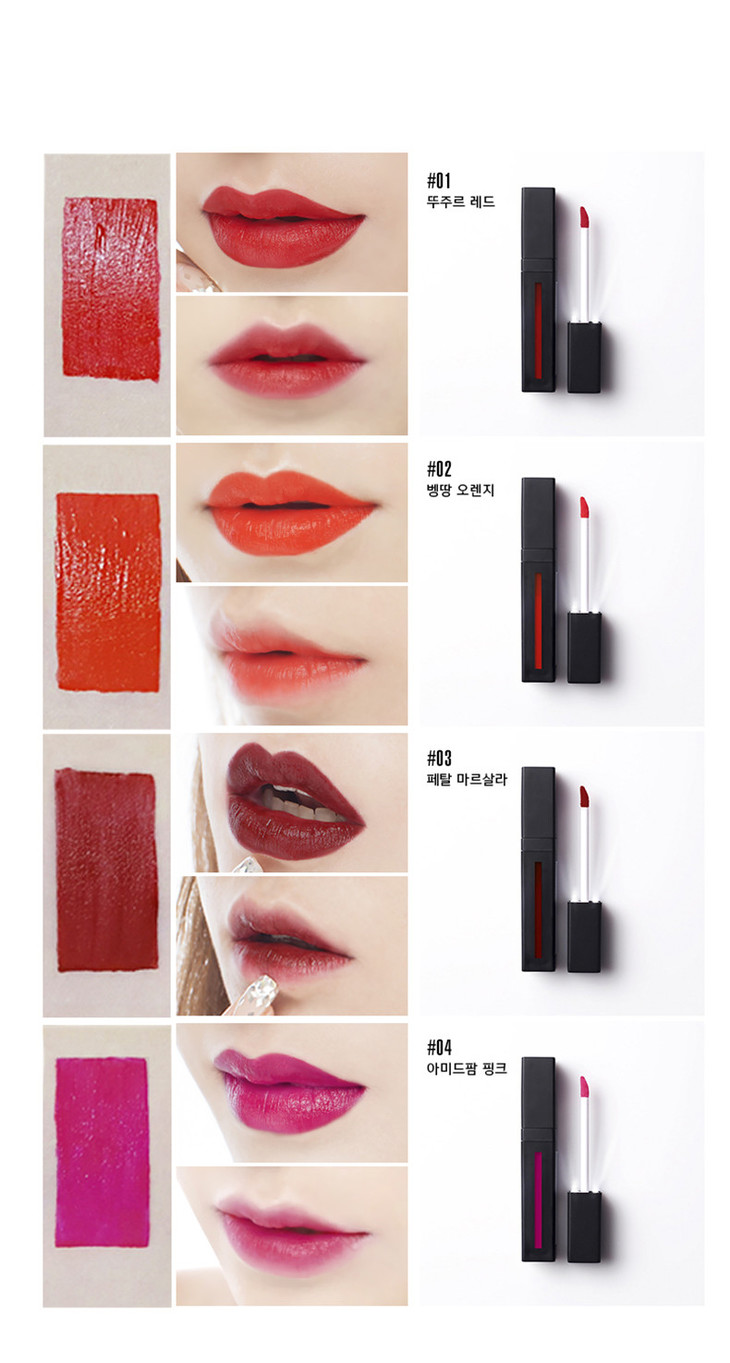 #01
뚜주르 레드

#02
뱅땅 오렌지

#03
페탈 마르살라

#04
아미드팜 핑크