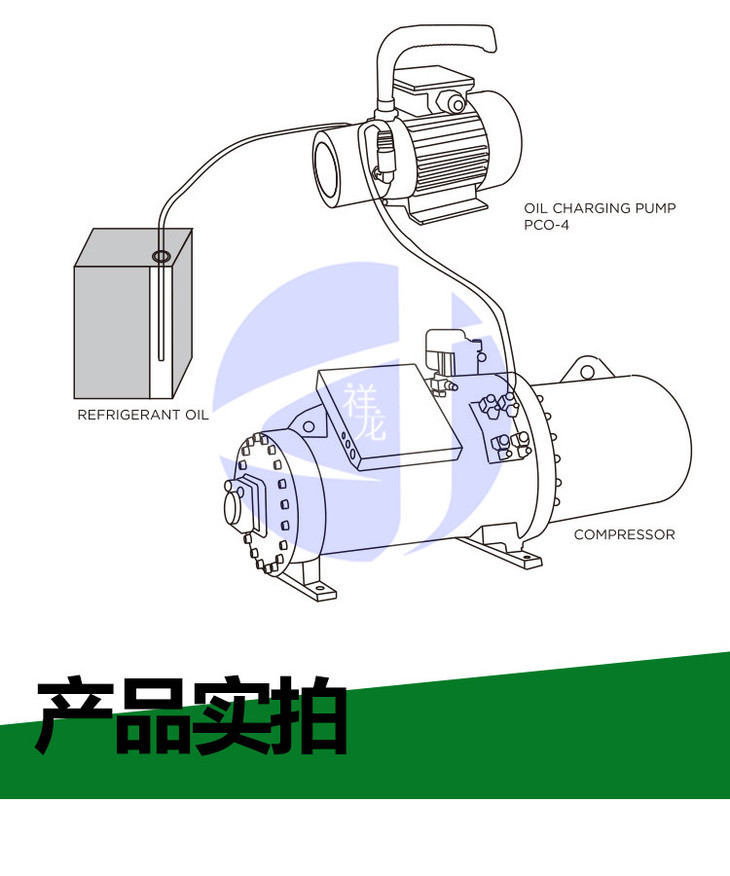 OIL CHARGING PUMP
PCO-4

REFRIGERANT OIL

祥龙

COMPRESSOR

产品实拍