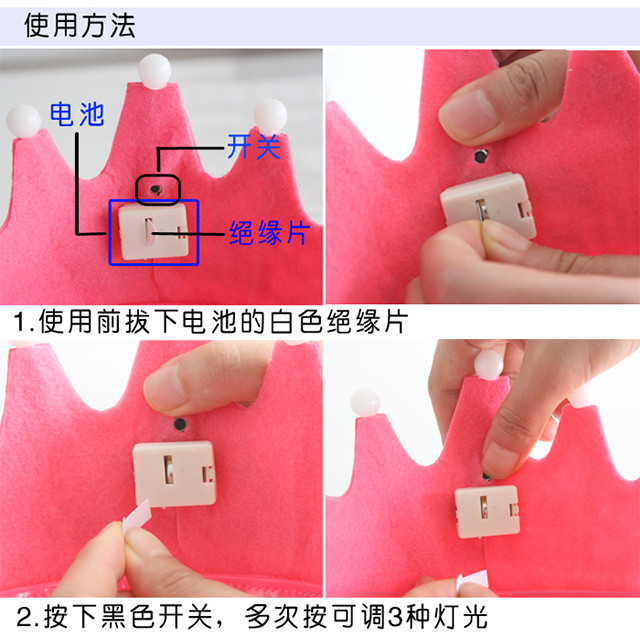 使用方法

电池

开关

绝缘片

1.使用前拔下电池的白色绝缘片

2.按下黑色开关，多次按可调3种灯光