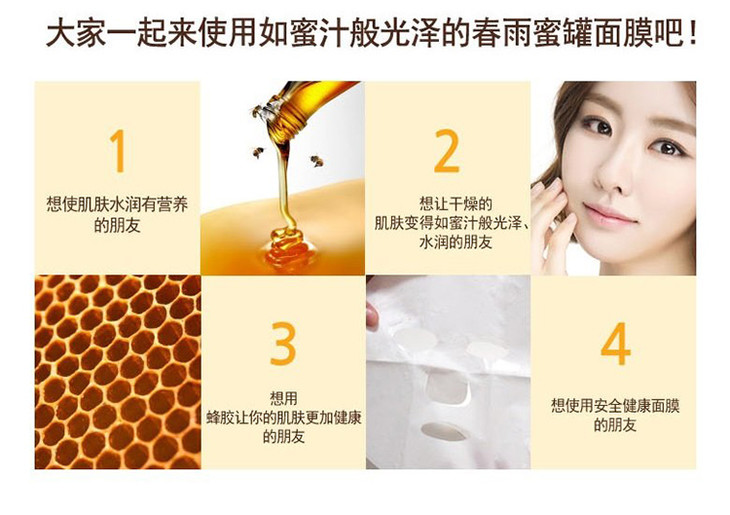 大家一起来使用如蜜汁般光泽的春雨蜜罐面膜吧！

1

想使肌肤水润有营养的朋友

2

想让干燥的肌肤变得如蜜汁般光泽、水润的朋友

3

想用蜂胶让你的肌肤更加健康的朋友

4

想使用安全健康面膜的朋友