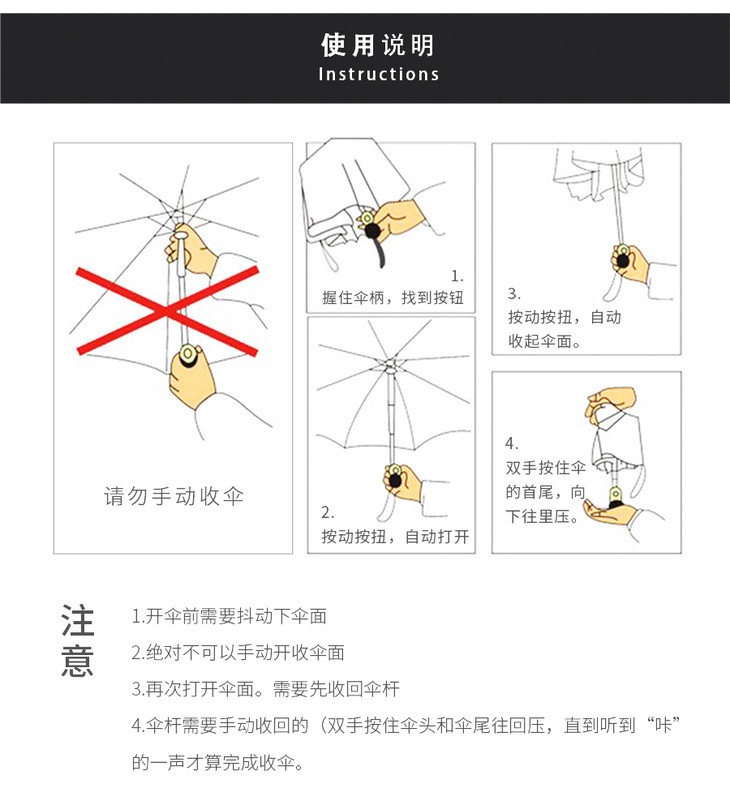 使用说明
Instructions

请勿手动收伞

1.
握住伞柄，找到按钮

2.
按动按扭，自动打开

3.
按动按扭，自动收起伞面。

4.
双手按住伞的首尾，向下往里压。

注意

1.开伞前需要抖动下伞面

2.绝对不可以手动开收伞面

3.再次打开伞面。需要先收回伞杆

4.伞杆需要手动收回的（双手按住伞头和伞尾往回压，直到听到“咔”的一声才算完成收伞。