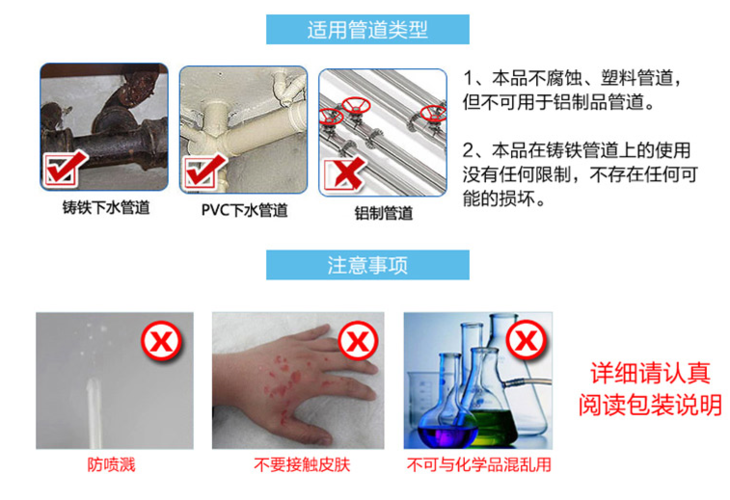 适用管道类型

铸铁下水管道

PVC下水管道

铝制管道

1、本品不腐蚀、塑料管道，但不可用于铝制品管道。

2、本品在铸铁管道上的使用没有任何限制，不存在任何可能的损坏。

注意事项

防喷溅

不要接触皮肤

不可与化学品混乱用

详细请认真阅读包装说明