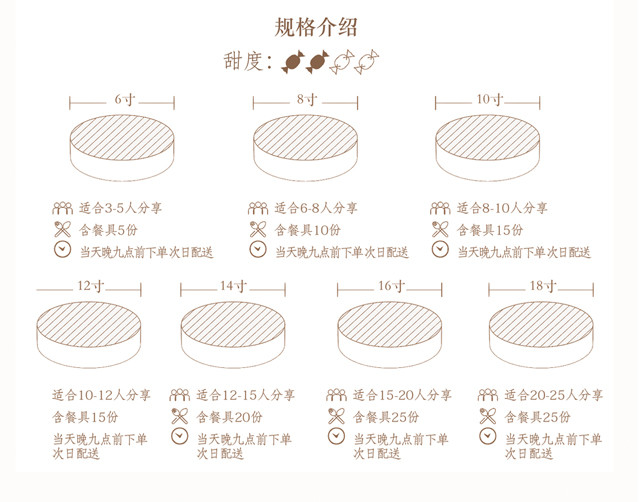 规格介绍

甜度:

6寸

适合3-5人分享
含餐具5份
当天晚九点前下单次日配送

8寸

适合6-8人分享
含餐具10份
当天晚九点前下单次日配送

10寸

适合8-10人分享
含餐具15份
当天晚九点前下单次日配送

12寸

适合10-12人分享
含餐具15份
当天晚九点前下单次日配送

14寸

适合12-15人分享
含餐具20份
当天晚九点前下单次日配送

16寸

适合15-20人分享
含餐具25份
当天晚九点前下单次日配送

18寸

适合20-25人分享
含餐具25份
当天晚九点前下单次日配送