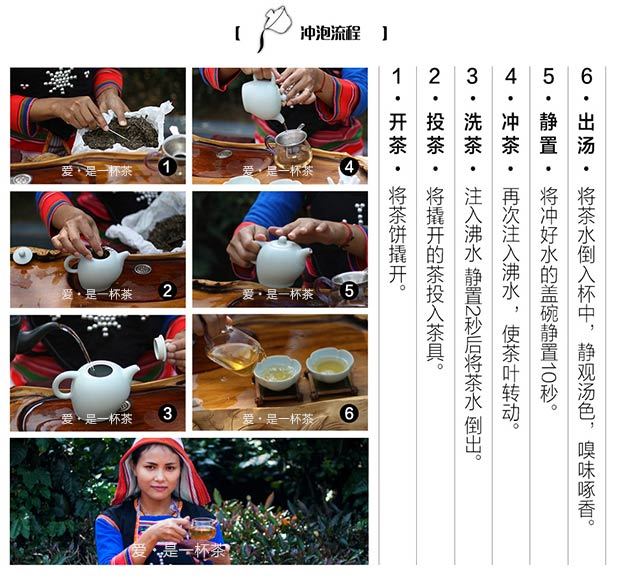 【 冲泡流程 】

爱·是一杯茶 1

爱·是一杯茶 4

爱·是一杯茶 2

爱·是一杯茶 5

爱·是一杯茶 3

爱·是一杯茶 6

爱·是一杯茶

1·开茶·将茶饼撬开。

2·投茶·将撬开的茶投入茶具。

3·洗茶·注入沸水 静置2秒后将茶水 倒出。

4·冲茶·再次注入沸水，使茶叶转动。

5·静置·将冲好水的盖碗静置10秒。

6·出汤·将茶水倒入杯中，静观汤色，嗅味啄香。