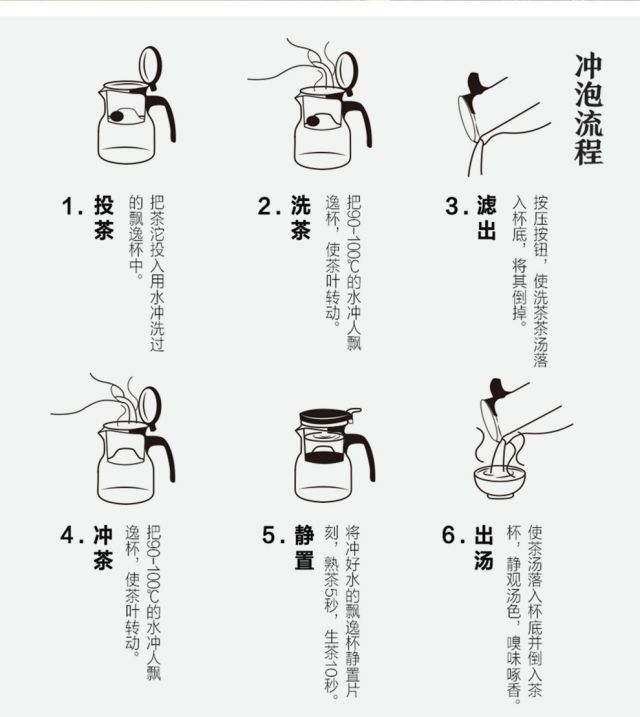 冲泡流程

1. 投茶
把茶沱投入用水冲洗过的飘逸杯中。

2. 洗茶
把90-100℃的水冲人飘逸杯，使茶叶转动。

3. 滤出
按压按钮，使洗茶茶汤落入杯底，将其倒掉。

4. 冲茶
把90-100℃的水冲人飘逸杯，使茶叶转动。

5. 静置
将冲好水的飘逸杯静置片刻，熟茶5秒，生茶10秒。

6. 出汤
使茶汤落入杯底并倒入茶杯，静观汤色，嗅味啄香。