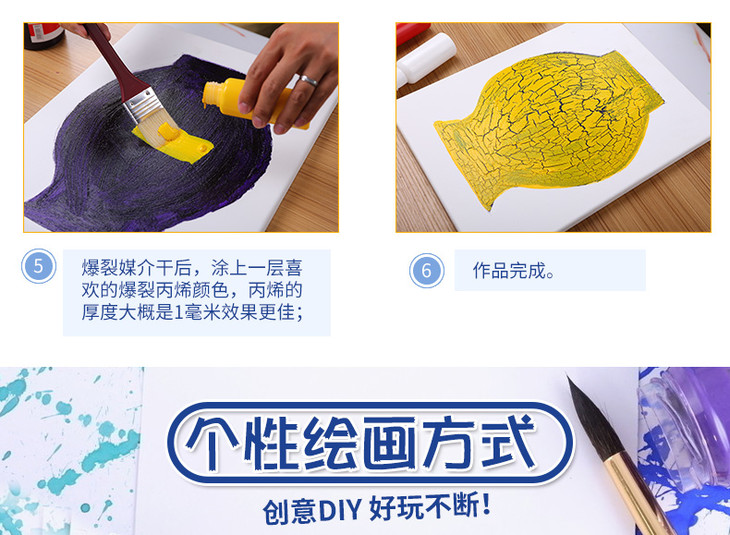 5

爆裂媒介干后，涂上一层喜欢的爆裂丙烯颜色，丙烯的厚度大概是1毫米效果更佳；

6

作品完成。

个性绘画方式

创意DIY 好玩不断！