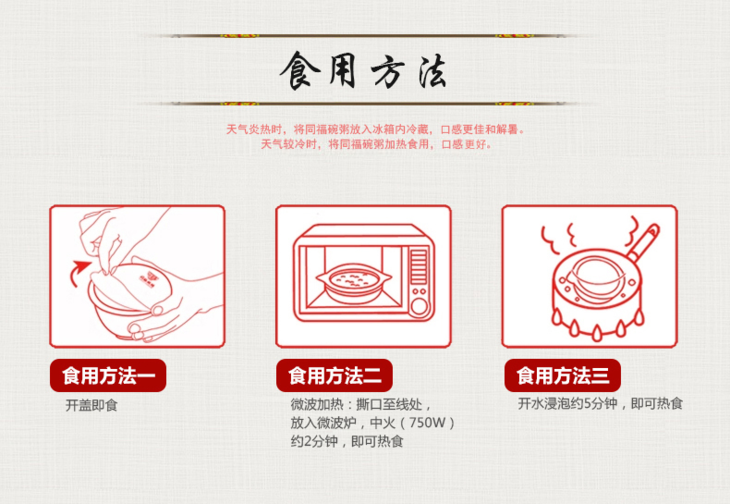 食用方法

天气炎热时，将同福碗粥放入冰箱内冷藏，口感更佳和解暑。
天气较冷时，将同福碗粥加热食用，口感更好。

食用方法一

开盖即食

食用方法二

微波加热：撕口至线处，放入微波炉，中火（750W）约2分钟，即可热食

食用方法三

开水浸泡约5分钟，即可热食