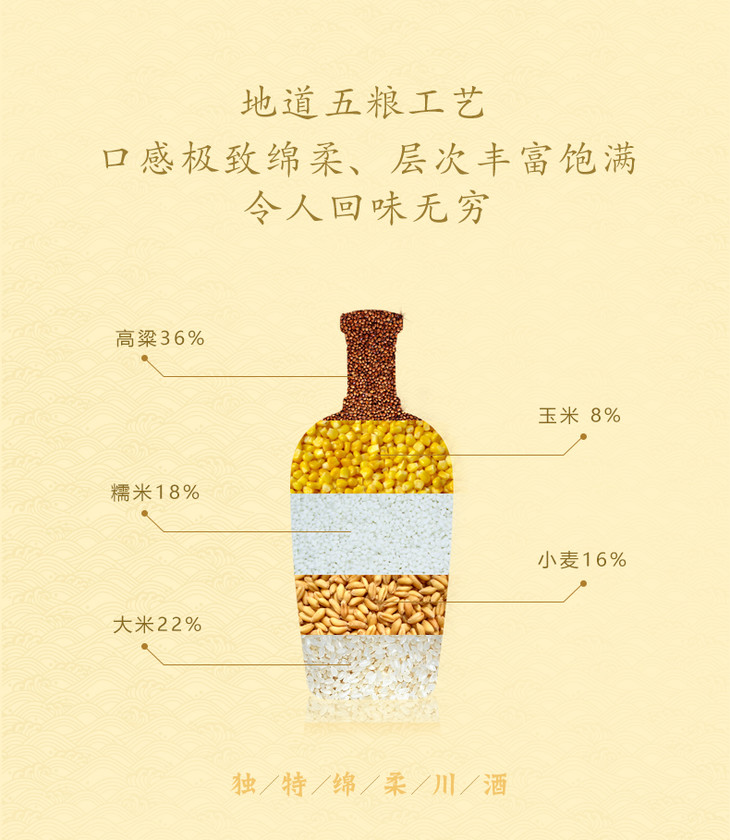 地道五粮工艺
口感极致绵柔、层次丰富饱满
令人回味无穷

高粱36%

玉米 8%

糯米18%

小麦16%

大米22%

独／特／绵／柔／川／酒