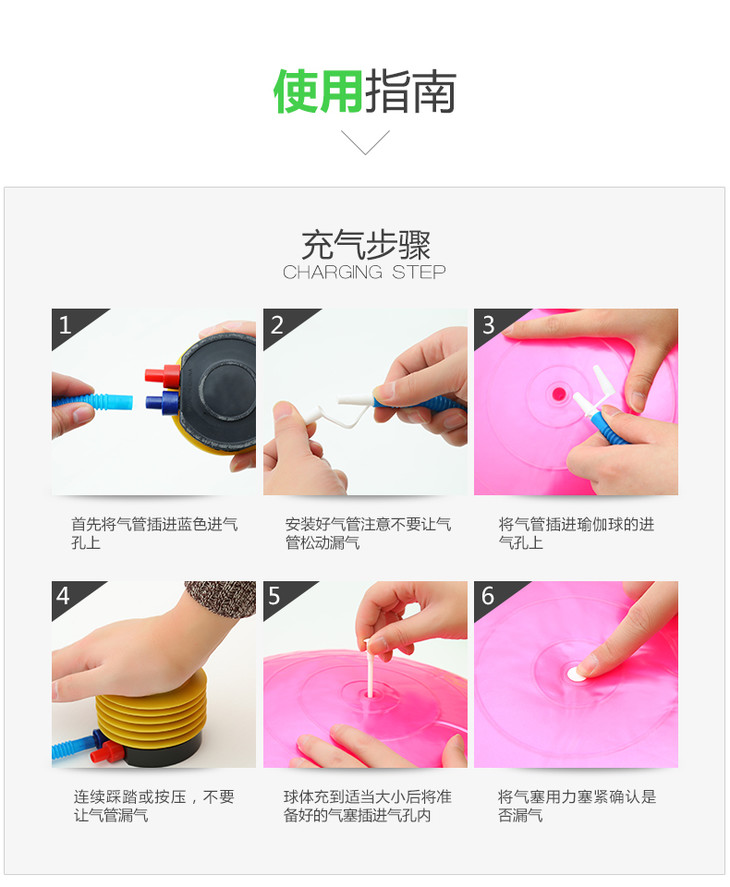 使用指南

充气步骤
CHARGING STEP

1

首先将气管插进蓝色进气孔上

2

安装好气管注意不要让气管松动漏气

3

将气管插进瑜伽球的进气孔上

4

连续踩踏或按压，不要让气管漏气

5

球体充到适当大小后将准备好的气塞插进气孔内

6

将气塞用力塞紧确认是否漏气