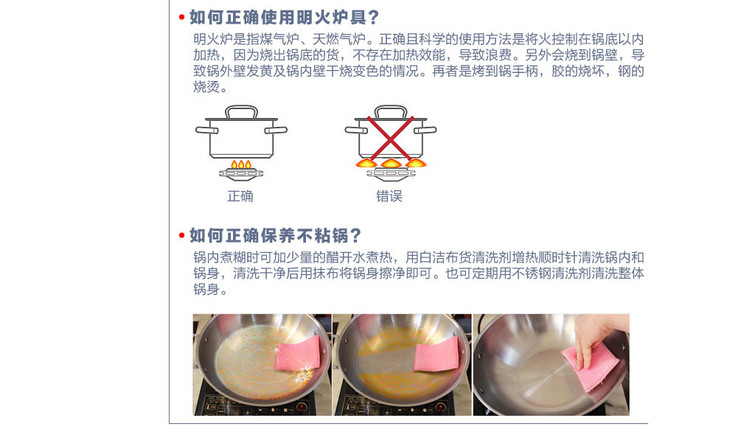 • 如何正确使用明火炉具？

明火炉是指煤气炉、天燃气炉。正确且科学的使用方法是将火控制在锅底以内加热，因为烧出锅底的货，不存在加热效能，导致浪费。另外会烧到锅壁，导致锅外壁发黄及锅内壁干烧变色的情况。再者是烤到锅手柄，胶的烧坏，钢的烧烫。

正确

错误

• 如何正确保养不粘锅？

锅内煮糊时可加少量的醋开水煮热，用白洁布货清洗剂增热顺时针清洗锅内和锅身，清洗干净后用抹布将锅身擦净即可。也可定期用不锈钢清洗剂清洗整体锅身。