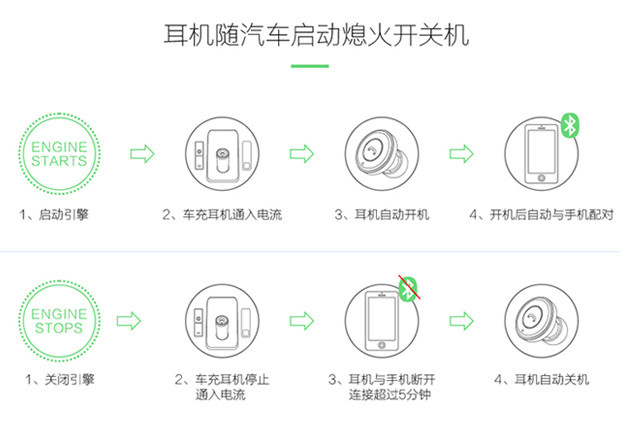 耳机随汽车启动熄火开关机

ENGINE STARTS

1、启动引擎

2、车充耳机通入电流

3、耳机自动开机

4、开机后自动与手机配对

ENGINE STOPS

1、关闭引擎

2、车充耳机停止通入电流

3、耳机与手机断开连接超过5分钟

4、耳机自动关机