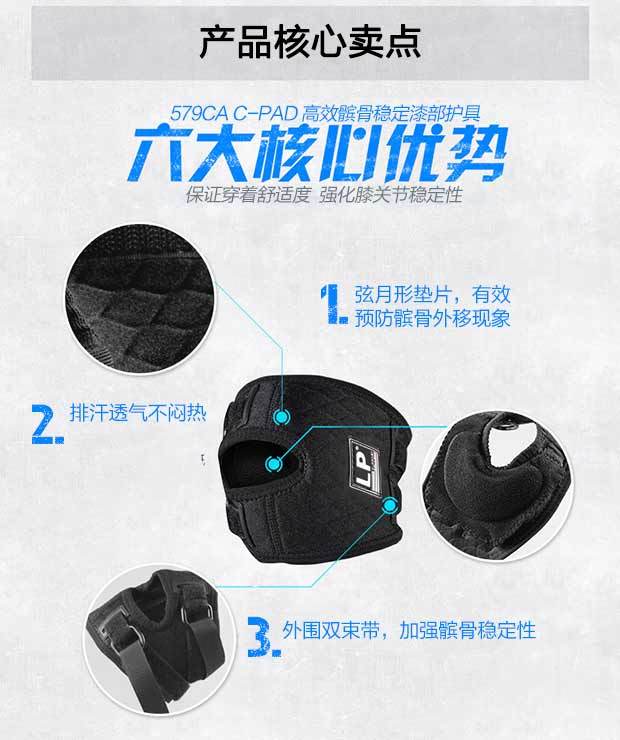 产品核心卖点

579CA C-PAD 高效髌骨稳定漆部护具
六大核心优势
保证穿着舒适度 强化膝关节稳定性

1. 弦月形垫片，有效预防髌骨外移现象

2. 排汗透气不闷热

LP

3. 外围双束带，加强髌骨稳定性