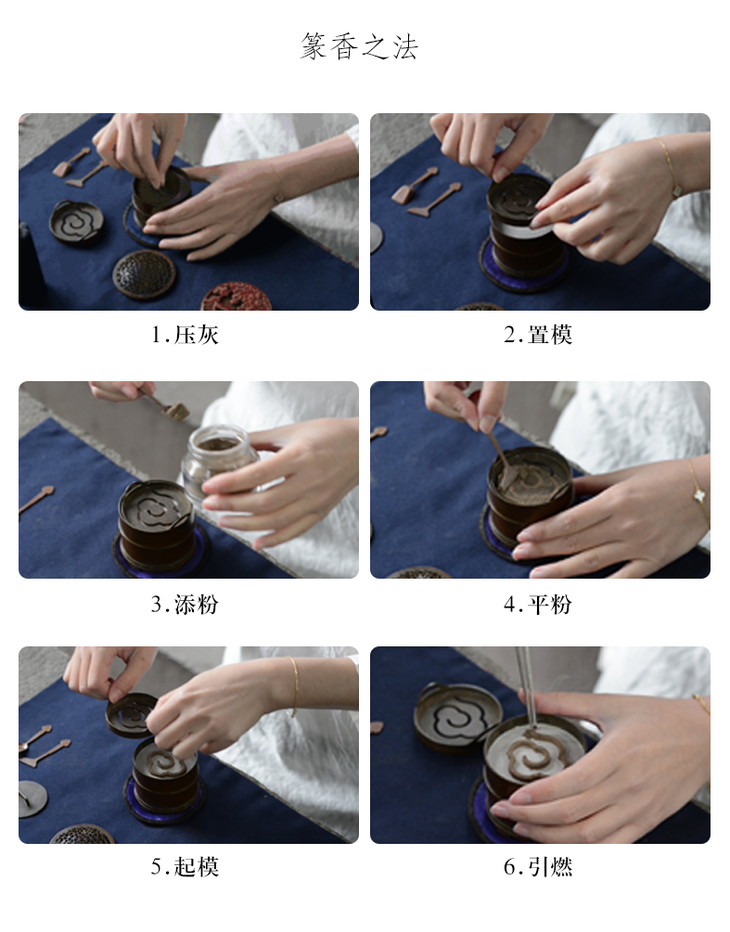 篆香之法

1.压灰

2.置模

3.添粉

4.平粉

5.起模

6.引燃