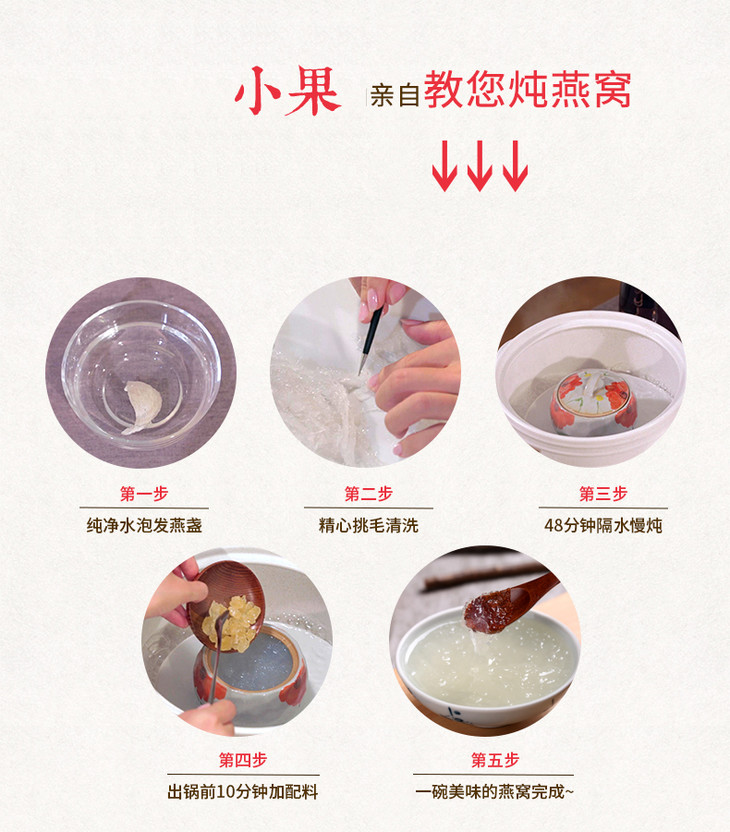 小果 亲自教您炖燕窝

第一步
纯净水泡发燕盏

第二步
精心挑毛清洗

第三步
48分钟隔水慢炖

第四步
出锅前10分钟加配料

第五步
一碗美味的燕窝完成~