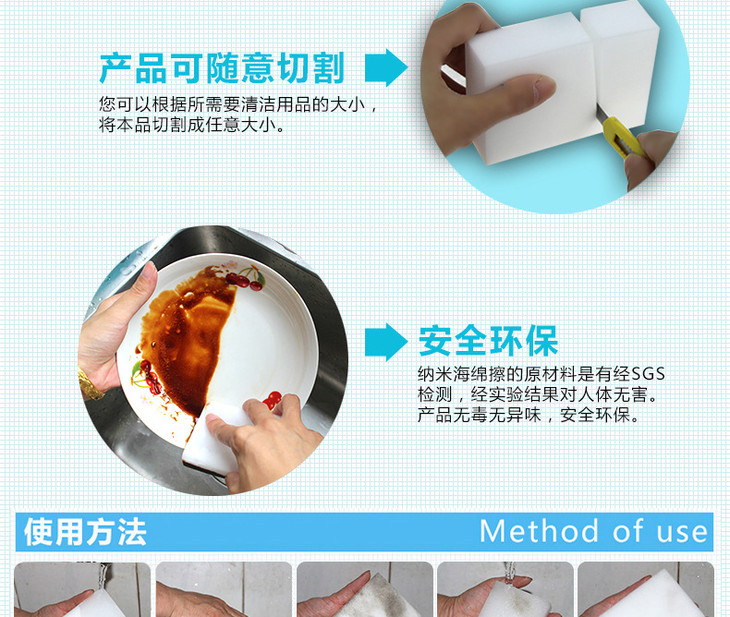 产品可随意切割

您可以根据所需要清洁用品的大小，将本品切割成任意大小。

安全环保

纳米海绵擦的原材料是有经SGS检测，经实验结果对人体无害。产品无毒无异味，安全环保。

使用方法

Method of use