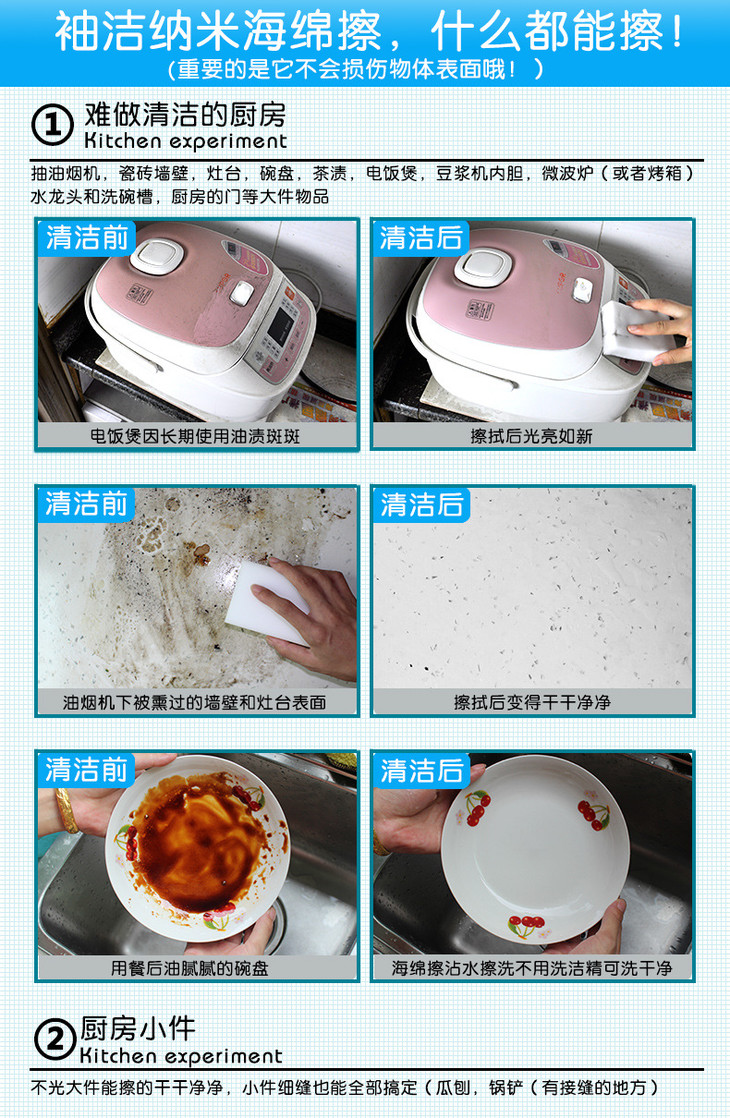 袖洁纳米海绵擦，什么都能擦！
（重要的是它不会损伤物体表面哦！）

① 难做清洁的厨房
Kitchen experiment

抽油烟机，瓷砖墙壁，灶台，碗盘，茶渍，电饭煲，豆浆机内胆，微波炉（或者烤箱）水龙头和洗碗槽，厨房的门等大件物品

清洁前
电饭煲因长期使用油渍斑斑

清洁后
擦拭后光亮如新

清洁前
油烟机下被熏过的墙壁和灶台表面

清洁后
擦拭后变得干干净净

清洁前
用餐后油腻腻的碗盘

清洁后
海绵擦沾水擦洗不用洗洁精可洗干净

② 厨房小件
Kitchen experiment

不光大件能擦的干干净净，小件细缝也能全部搞定（瓜刨，锅铲（有接缝的地方）