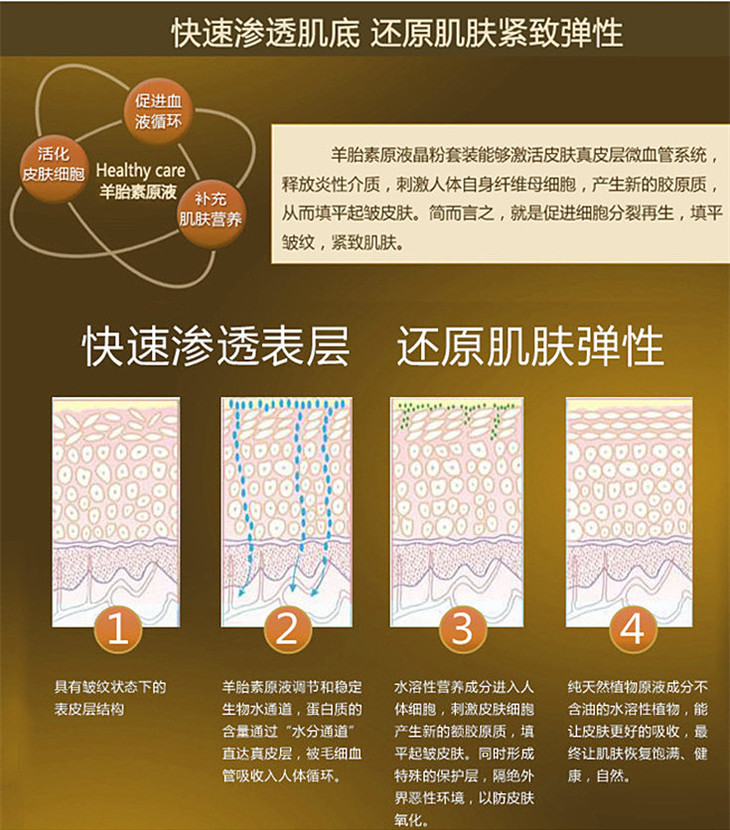 快速渗透肌底 还原肌肤紧致弹性

促进血液循环

活化皮肤细胞

Healthy care
羊胎素原液

补充肌肤营养

羊胎素原液晶粉套装能够激活皮肤真皮层微血管系统，释放炎性介质，刺激人体自身纤维母细胞，产生新的胶原质，从而填平起皱皮肤。简而言之，就是促进细胞分裂再生，填平皱纹，紧致肌肤。

快速渗透表层 还原肌肤弹性

1

具有皱纹状态下的表皮层结构

2

羊胎素原液调节和稳定生物水通道，蛋白质的含量通过“水分通道”直达真皮层，被毛细血管吸收入人体循环。

3

水溶性营养成分进入人体细胞，刺激皮肤细胞产生新的额胶原质，填平起皱皮肤。同时形成特殊的保护层，隔绝外界恶性环境，以防皮肤氧化。

4

纯天然植物原液成分不含油的水溶性植物，能让皮肤更好的吸收，最终让肌肤恢复饱满、健康，自然。