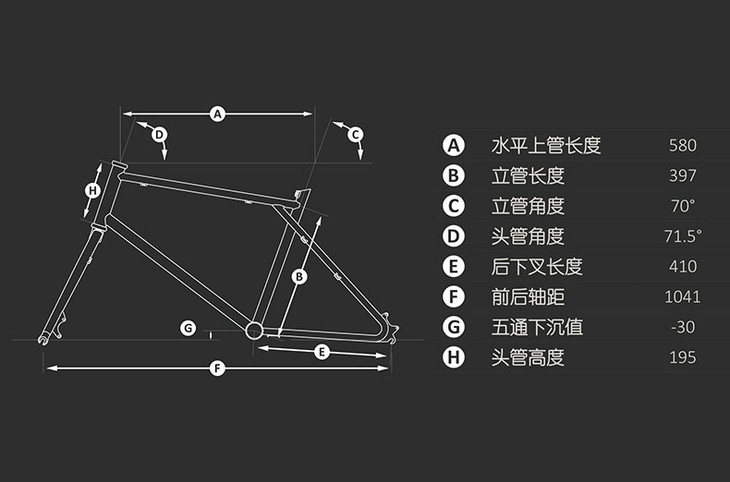 A
D
C
H
B
G
E
F

| | | |
|---|---|---|
| A | 水平上管长度 | 580 |
| B | 立管长度 | 397 |
| C | 立管角度 | 70° |
| D | 头管角度 | 71.5° |
| E | 后下叉长度 | 410 |
| F | 前后轴距 | 1041 |
| G | 五通下沉值 | -30 |
| H | 头管高度 | 195 |