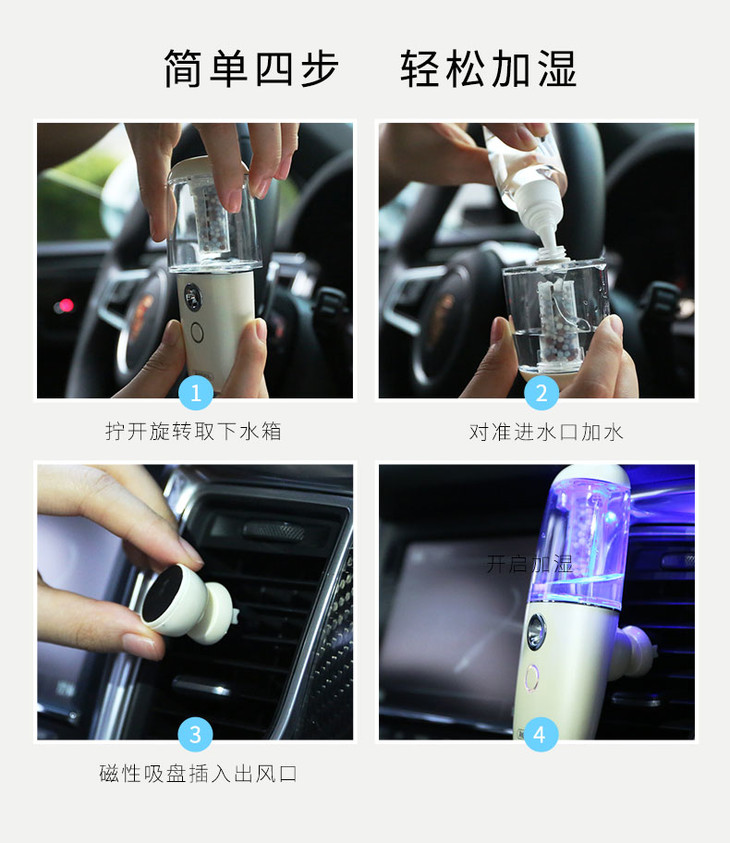 简单四步　轻松加湿

1

拧开旋转取下水箱

2

对准进水口加水

3

磁性吸盘插入出风口

开启加湿

4