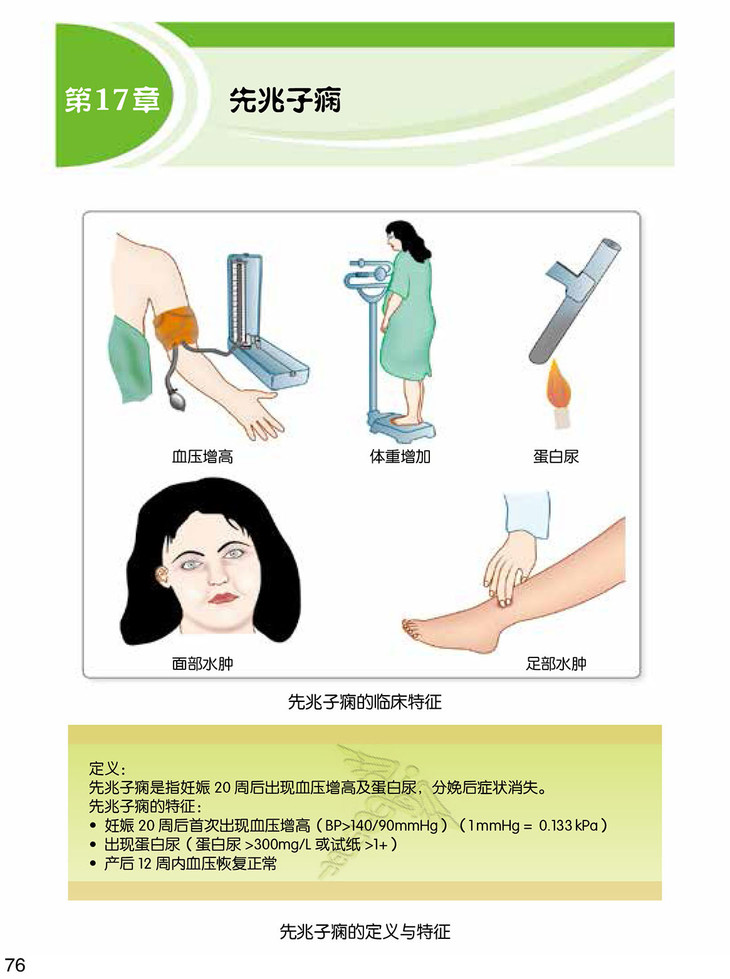 第17章 先兆子痫

血压增高

体重增加

蛋白尿

面部水肿

足部水肿

先兆子痫的临床特征

定义：
先兆子痫是指妊娠 20 周后出现血压增高及蛋白尿，分娩后症状消失。
先兆子痫的特征：
• 妊娠 20 周后首次出现血压增高（BP>140/90mmHg）（1mmHg = 0.133 kPa）
• 出现蛋白尿（蛋白尿 >300mg/L 或试纸 >1+）
• 产后 12 周内血压恢复正常

先兆子痫的定义与特征

76