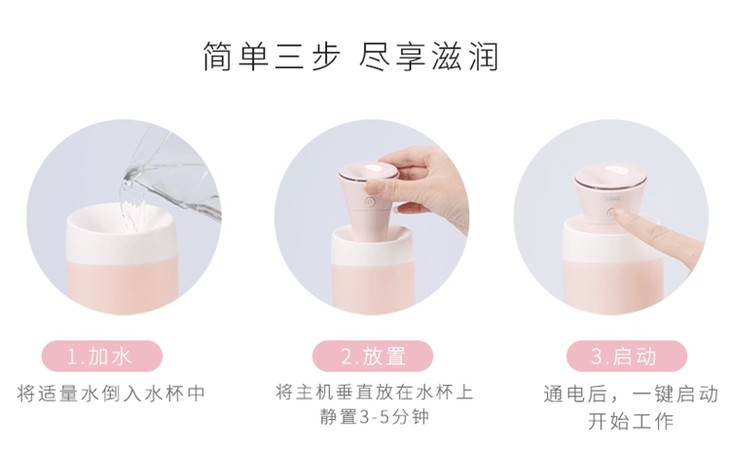 简单三步 尽享滋润

1.加水
将适量水倒入水杯中

2.放置
将主机垂直放在水杯上
静置3-5分钟

3.启动
通电后，一键启动
开始工作