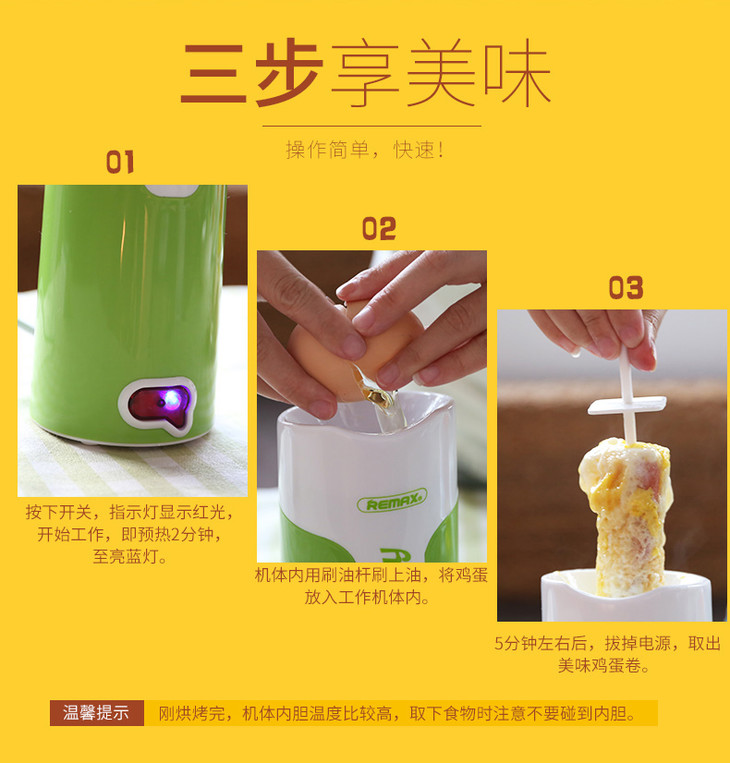 三步享美味

操作简单，快速！

01

按下开关，指示灯显示红光，开始工作，即预热2分钟，至亮蓝灯。

02

REMAX

机体内用刷油杆刷上油，将鸡蛋放入工作机体内。

03

5分钟左右后，拔掉电源，取出美味鸡蛋卷。

温馨提示 刚烘烤完，机体内胆温度比较高，取下食物时注意不要碰到内胆。