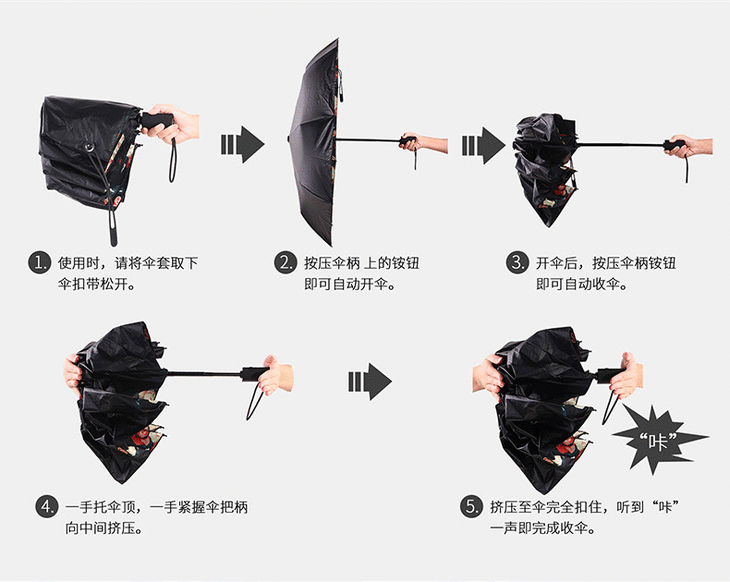 1. 使用时，请将伞套取下伞扣带松开。

2. 按压伞柄 上的铵钮即可自动开伞。

3. 开伞后，按压伞柄铵钮即可自动收伞。

4. 一手托伞顶，一手紧握伞把柄向中间挤压。

“咔”

5. 挤压至伞完全扣住，听到“咔”一声即完成收伞。