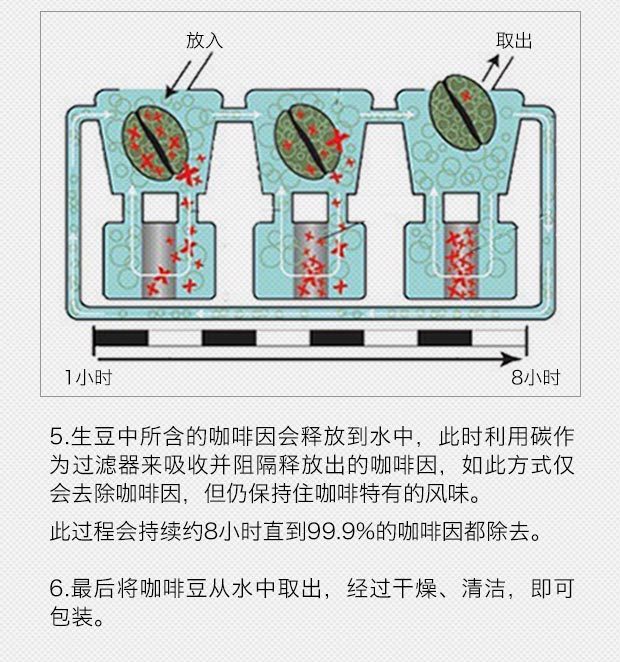 放入

取出

1小时

8小时

5.生豆中所含的咖啡因会释放到水中，此时利用碳作为过滤器来吸收并阻隔释放出的咖啡因，如此方式仅会去除咖啡因，但仍保持住咖啡特有的风味。

此过程会持续约8小时直到99.9%的咖啡因都除去。

6.最后将咖啡豆从水中取出，经过干燥、清洁，即可包装。