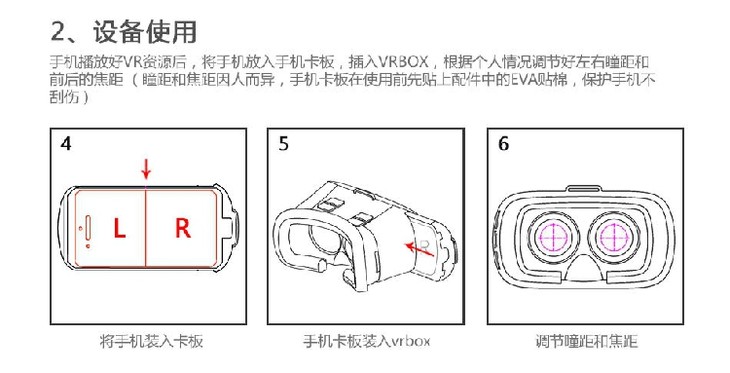 2、设备使用

手机播放好VR资源后，将手机放入手机卡板，插入VRBOX，根据个人情况调节好左右瞳距和前后的焦距（瞳距和焦距因人而异，手机卡板在使用前先贴上配件中的EVA贴棉，保护手机不刮伤）

4

L

R

将手机装入卡板

5

手机卡板装入vrbox

6

调节瞳距和焦距