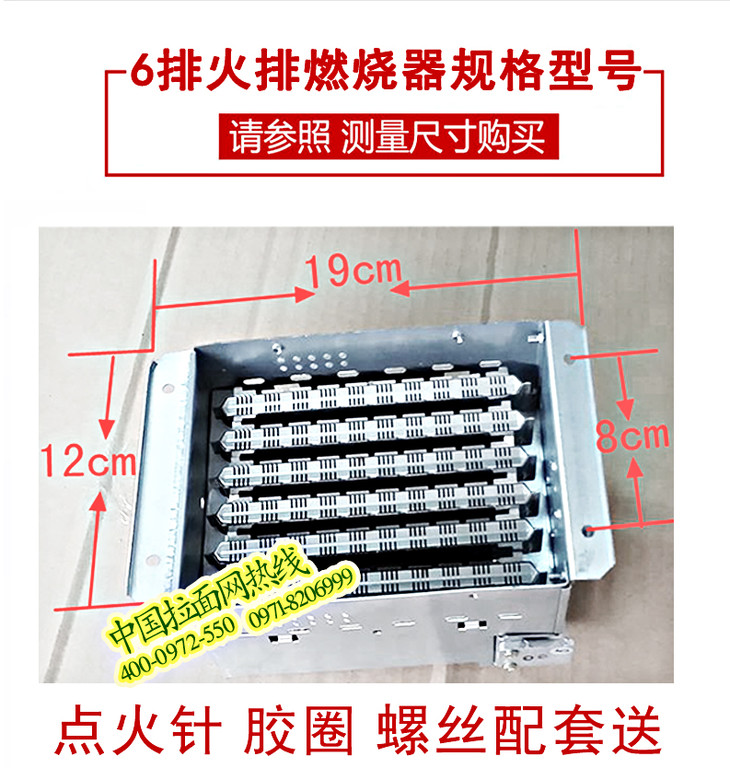 6排火排燃烧器规格型号

请参照 测量尺寸购买

19cm

12cm

8cm

中国拉面网热线

400-0972-550 0971-8206999

点火针 胶圈 螺丝配套送