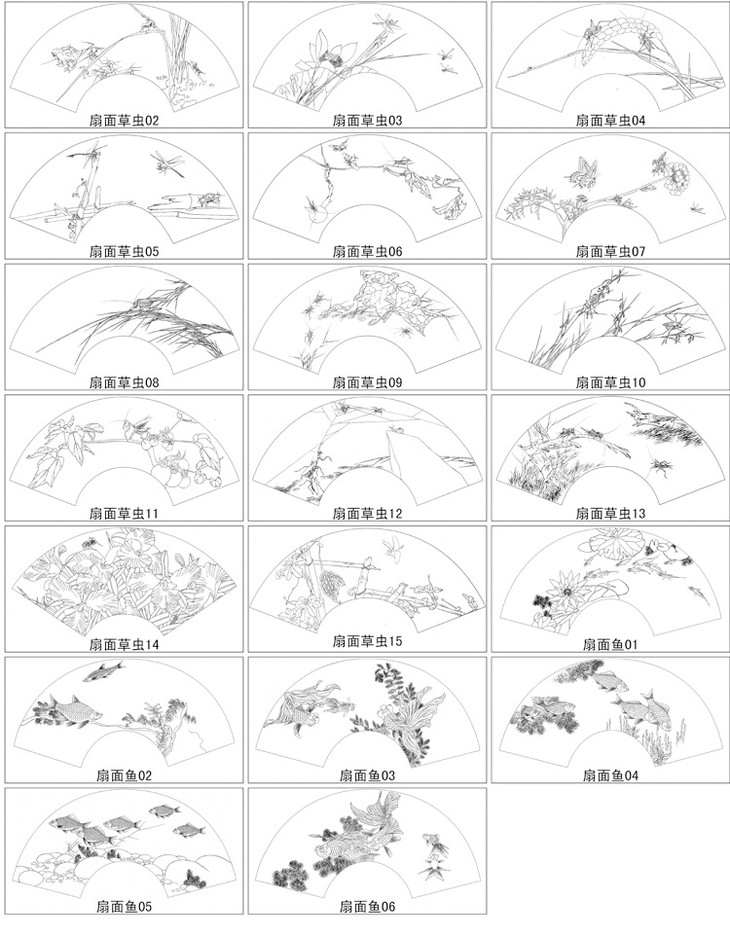 扇面草虫02

扇面草虫03

扇面草虫04

扇面草虫05

扇面草虫06

扇面草虫07

扇面草虫08

扇面草虫09

扇面草虫10

扇面草虫11

扇面草虫12

扇面草虫13

扇面草虫14

扇面草虫15

扇面鱼01

扇面鱼02

扇面鱼03

扇面鱼04

扇面鱼05

扇面鱼06