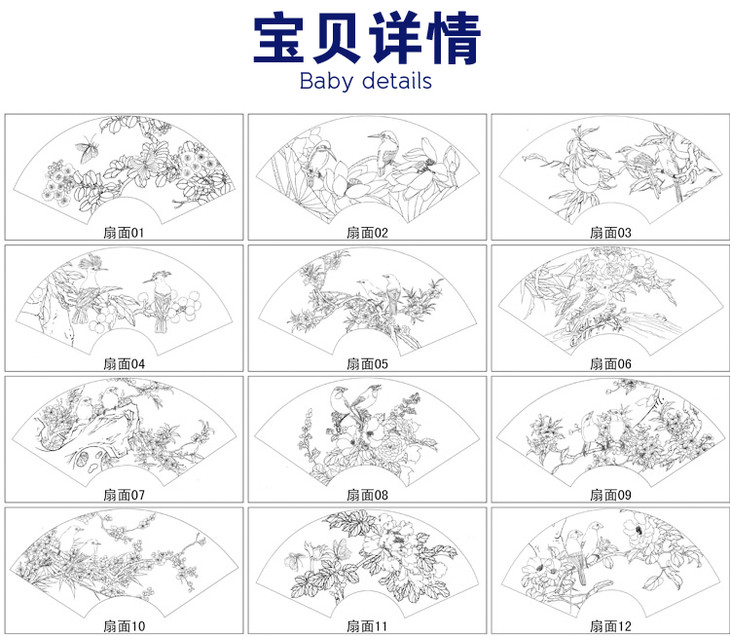 宝贝详情
Baby details

扇面01

扇面02

扇面03

扇面04

扇面05

扇面06

扇面07

扇面08

扇面09

扇面10

扇面11

扇面12