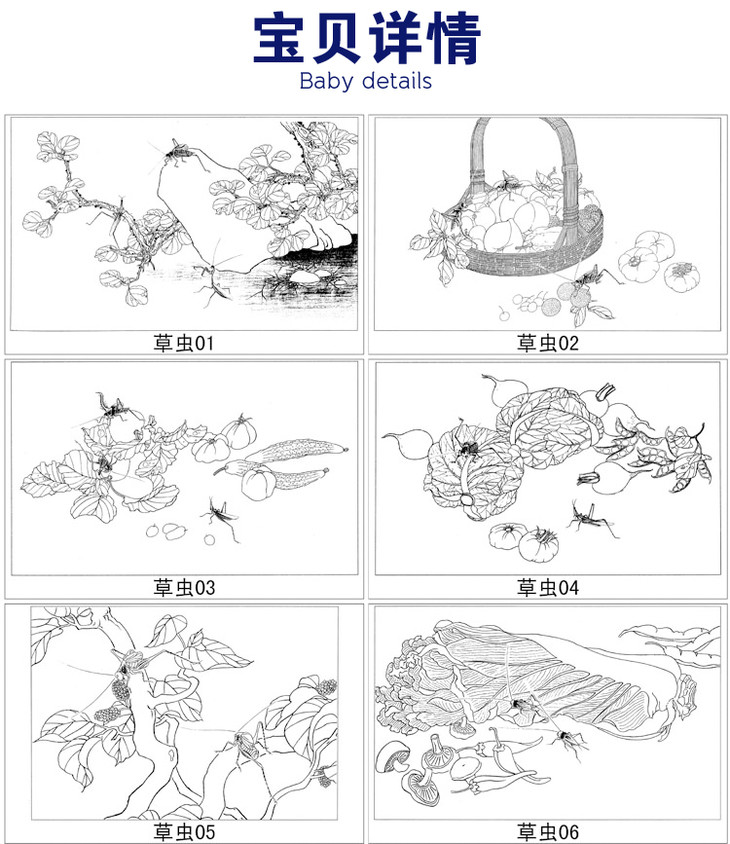 宝贝详情
Baby details

草虫01

草虫02

草虫03

草虫04

草虫05

草虫06