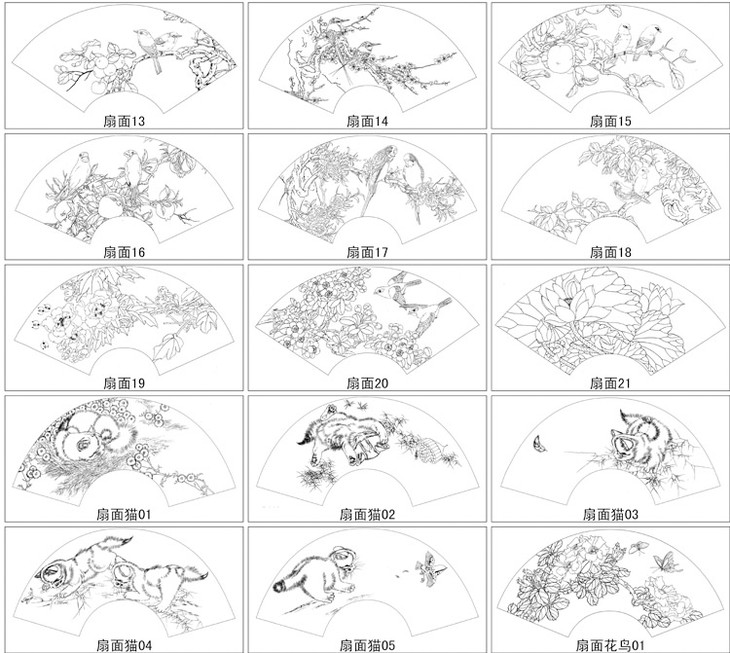 扇面13

扇面14

扇面15

扇面16

扇面17

扇面18

扇面19

扇面20

扇面21

扇面猫01

扇面猫02

扇面猫03

扇面猫04

扇面猫05

扇面花鸟01