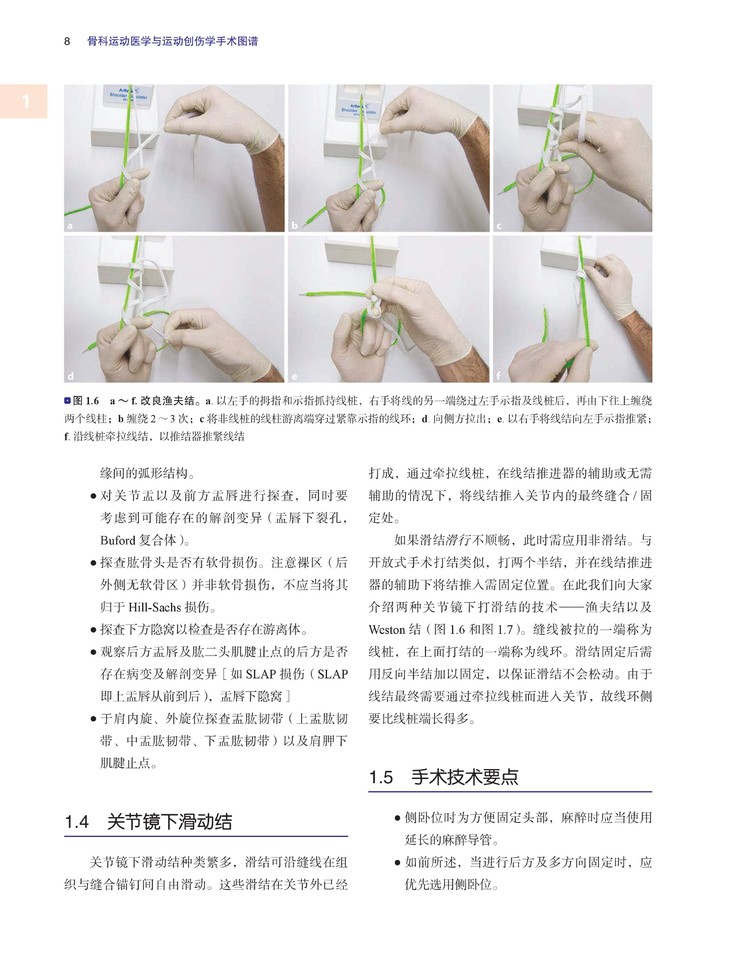 8 骨科运动医学与运动创伤学手术图谱

1

a b c d e f

图 1.6 a ～ f. 改良渔夫结。a. 以左手的拇指和示指抓持线桩，右手将线的另一端绕过左手示指及线桩后，再由下往上缠绕两个线柱；b 缠绕 2 ～ 3 次；c 将非线桩的线柱游离端穿过紧靠示指的线环；d. 向侧方拉出；e. 以右手将线结向左手示指推紧；f. 沿线桩牵拉线结，以推结器推紧线结

缘间的弧形结构。

● 对关节盂以及前方盂唇进行探查，同时要考虑到可能存在的解剖变异（盂唇下裂孔，Buford 复合体）。

● 探查肱骨头是否有软骨损伤。注意裸区（后外侧无软骨区）并非软骨损伤，不应当将其归于 Hill-Sachs 损伤。

● 探查下方隐窝以检查是否存在游离体。

● 观察后方盂唇及肱二头肌腱止点的后方是否存在病变及解剖变异［如 SLAP 损伤（SLAP 即上盂唇从前到后），盂唇下隐窝］

● 于肩内旋、外旋位探查盂肱韧带（上盂肱韧带、中盂肱韧带、下盂肱韧带）以及肩胛下肌腱止点。

1.4 关节镜下滑动结

关节镜下滑动结种类繁多，滑结可沿缝线在组织与缝合锚钉间自由滑动。这些滑结在关节外已经打成，通过牵拉线桩，在线结推进器的辅助或无需辅助的情况下，将线结推入关节内的最终缝合 / 固定处。

如果滑结滑行不顺畅，此时需应用非滑结。与开放式手术打结类似，打两个半结，并在线结推进器的辅助下将结推入需固定位置。在此我们向大家介绍两种关节镜下打滑结的技术——渔夫结以及 Weston 结（图 1.6 和图 1.7）。缝线被拉的一端称为线桩，在上面打结的一端称为线环。滑结固定后需用反向半结加以固定，以保证滑结不会松动。由于线结最终需要通过牵拉线桩而进入关节，故线环侧要比线桩端长得多。

1.5 手术技术要点

● 侧卧位时为方便固定头部，麻醉时应当使用延长的麻醉导管。

● 如前所述，当进行后方及多方向固定时，应优先选用侧卧位。