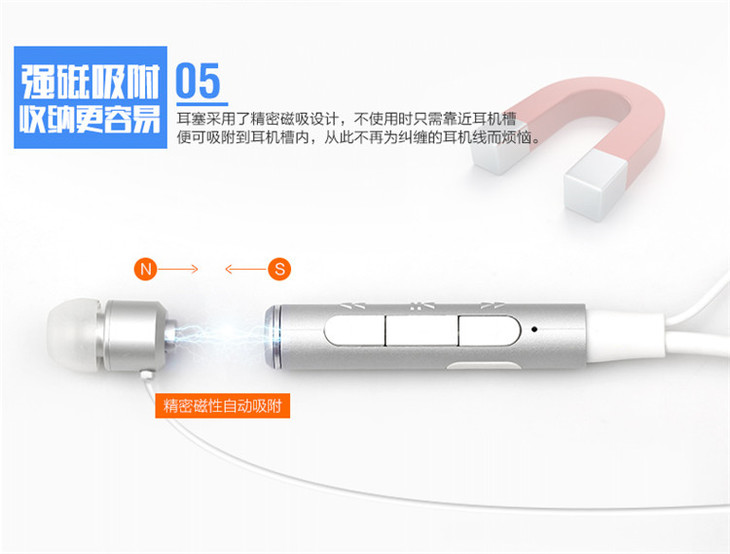 强磁吸附
收纳更容易

05

耳塞采用了精密磁吸设计，不使用时只需靠近耳机槽便可吸附到耳机槽内，从此不再为纠缠的耳机线而烦恼。

N

S

精密磁性自动吸附