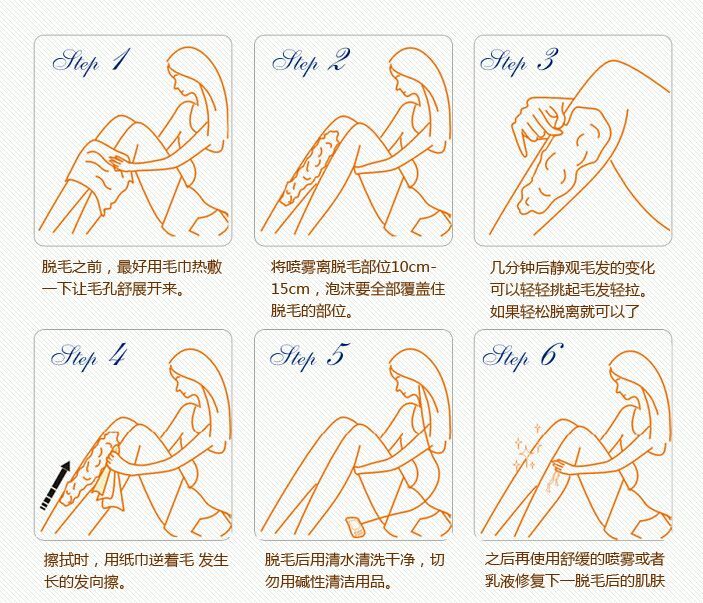 Step 1

脱毛之前，最好用毛巾热敷一下让毛孔舒展开来。

Step 2

将喷雾离脱毛部位10cm-15cm，泡沫要全部覆盖住脱毛的部位。

Step 3

几分钟后静观毛发的变化可以轻轻挑起毛发轻拉。如果轻松脱离就可以了

Step 4

擦拭时，用纸巾逆着毛 发生长的发向擦。

Step 5

脱毛后用清水清洗干净，切勿用碱性清洁用品。

Step 6

之后再使用舒缓的喷雾或者乳液修复下一脱毛后的肌肤