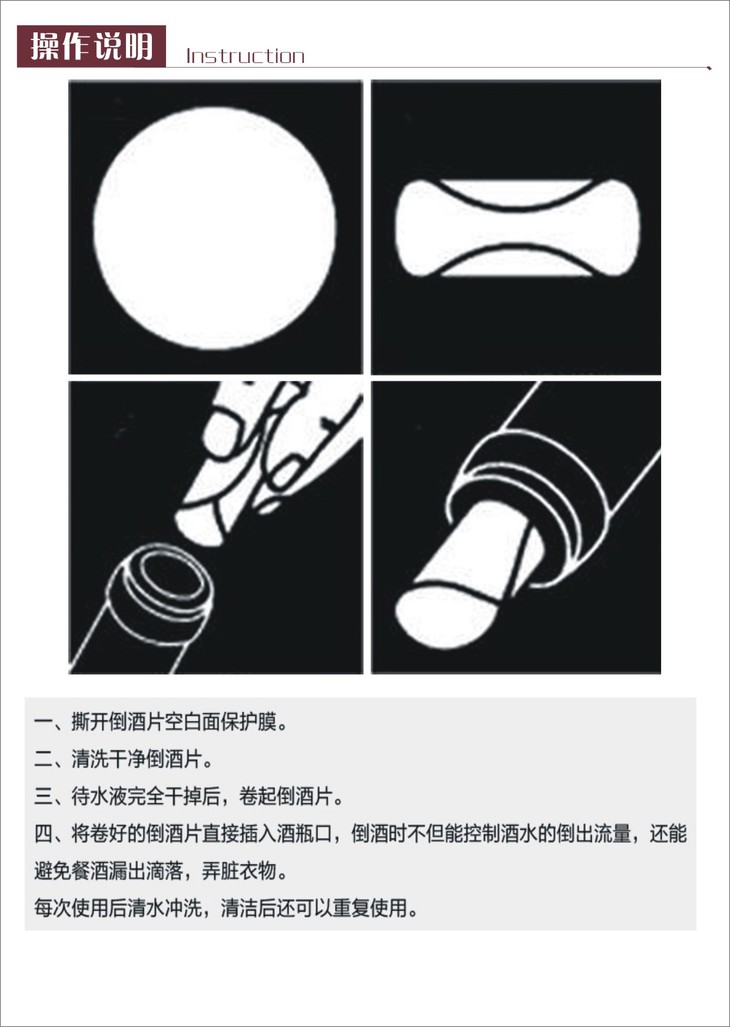 操作说明 Instruction

一、撕开倒酒片空白面保护膜。

二、清洗干净倒酒片。

三、待水液完全干掉后，卷起倒酒片。

四、将卷好的倒酒片直接插入酒瓶口，倒酒时不但能控制酒水的倒出流量，还能避免餐酒漏出滴落，弄脏衣物。

每次使用后清水冲洗，清洁后还可以重复使用。